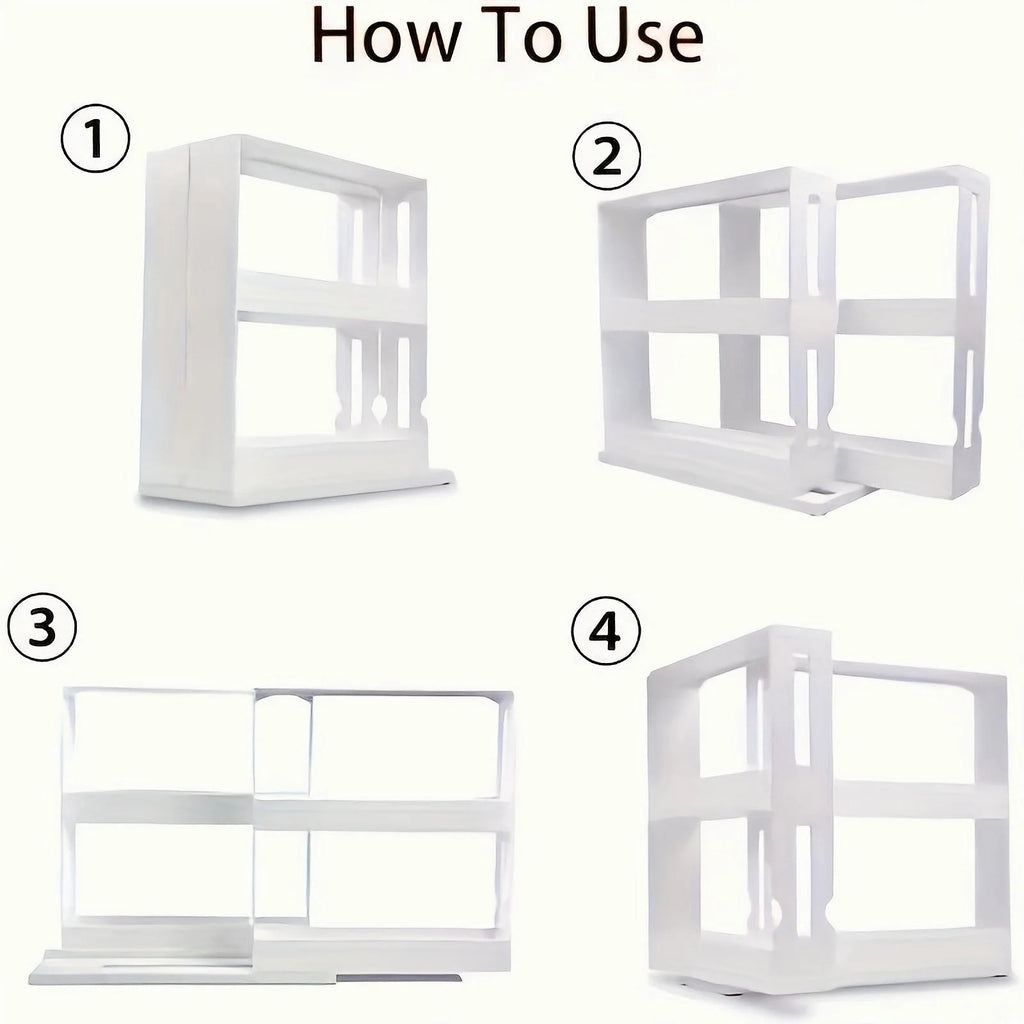 How To Use

①

②

③

④