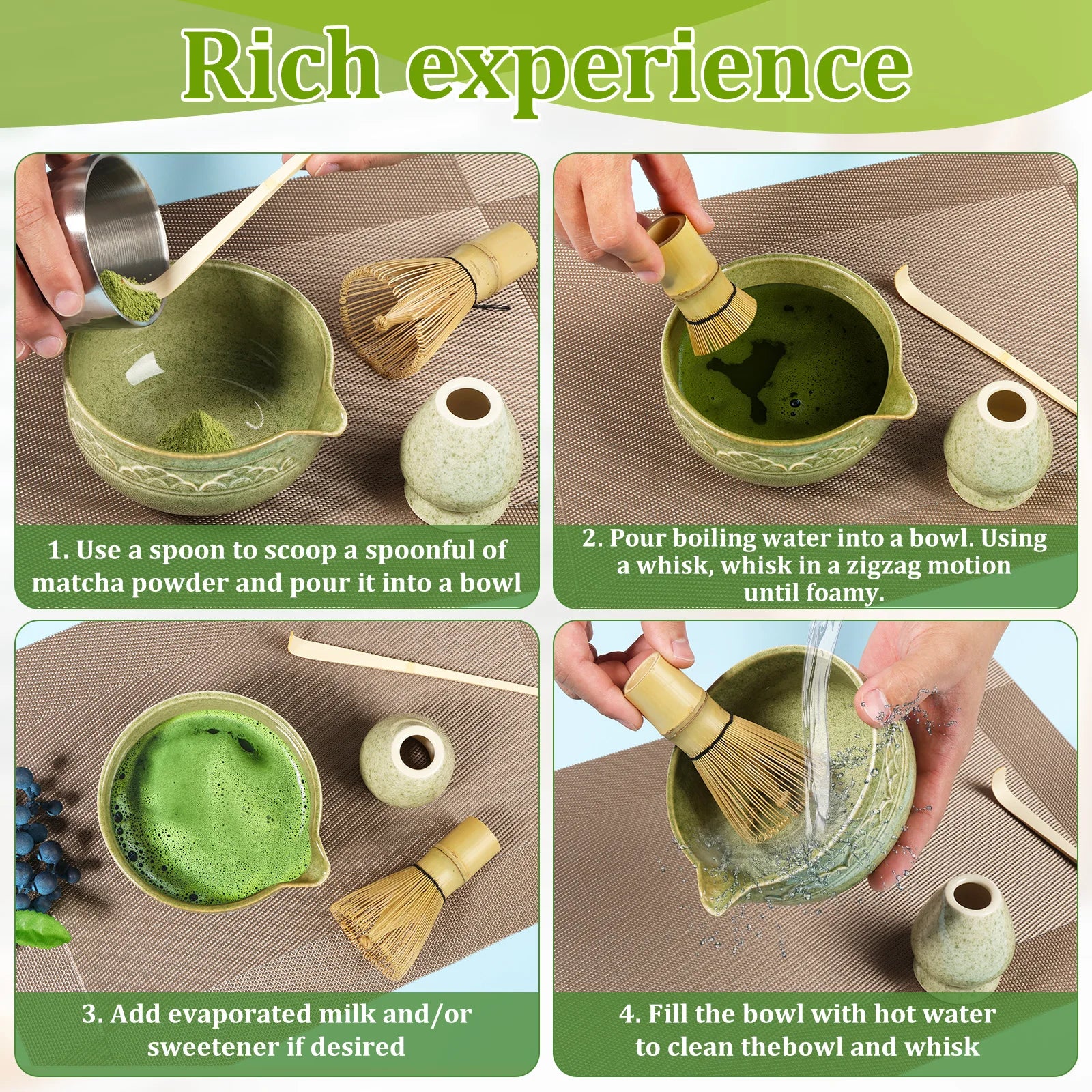 Rich experience

1. Use a spoon to scoop a spoonful of matcha powder and pour it into a bowl

2. Pour boiling water into a bowl. Using a whisk, whisk in a zigzag motion until foamy.

3. Add evaporated milk and/or sweetener if desired

4. Fill the bowl with hot water to clean thebowl and whisk